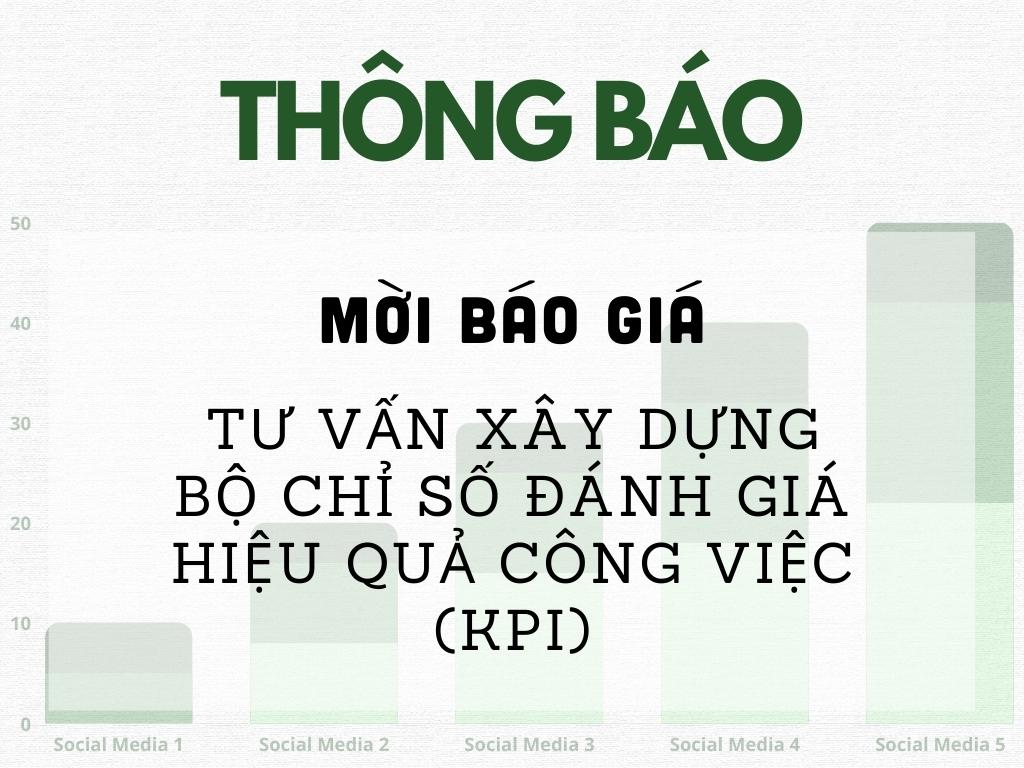 THÔNG BÁO

MỜI BÁO GIÁ

TƯ VẤN XÂY DỰNG BỘ CHỈ SỐ ĐÁNH GIÁ HIỆU QUẢ CÔNG VIỆC (KPI)

50
40
30
20
10
0

Social Media 1
Social Media 2
Social Media 3
Social Media 4
Social Media 5